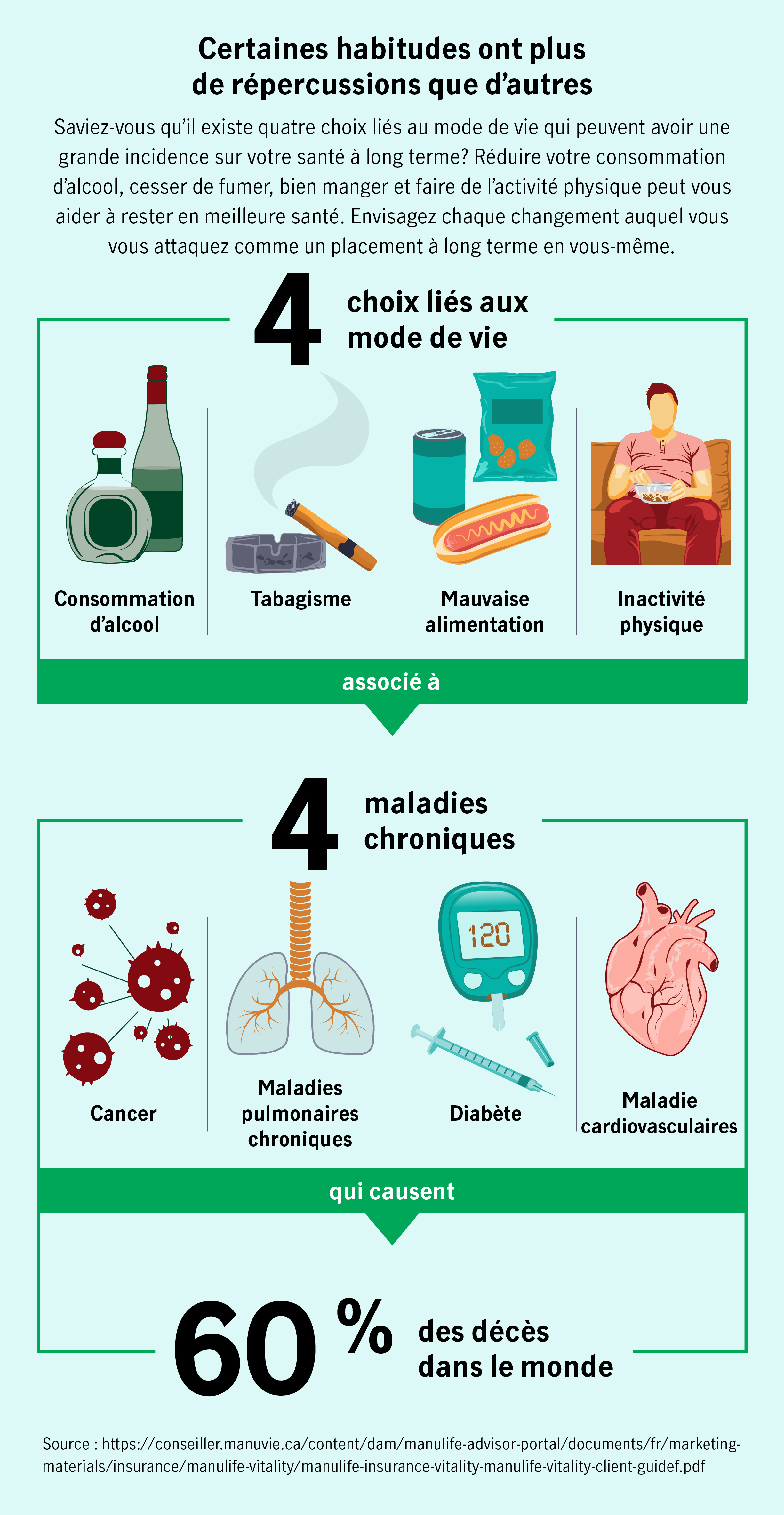 Certaines habitudes ont plus de répercussions que d'autres

Saviez-vous qu'il existe quatre choix liés au mode de vie qui peuvent avoir une grande incidence sur votre santé à long terme? Réduire votre consommation d'alcool, cesser de fumer, bien manger et faire de l'activité physique peut vous aider à rester en meilleure santé. Envisagez chaque changement auquel vous vous attaquez comme un placement à long terme en vous-même.

4 choix liés aux mode de vie

Consommation d'alcool

Tabagisme

Mauvaise alimentation

Inactivité physique

associé à

4 maladies chroniques

Cancer

Maladies pulmonaires chroniques

120

Diabète

Maladie cardiovasculaires

qui causent

60 % des décès dans le monde

Source : https://conseiller.manuvie.ca/content/dam/manulife-advisor-portal/documents/fr/marketing-materials/insurance/manulife-vitality/manulife-insurance-vitality-manulife-vitality-client-guidef.pdf